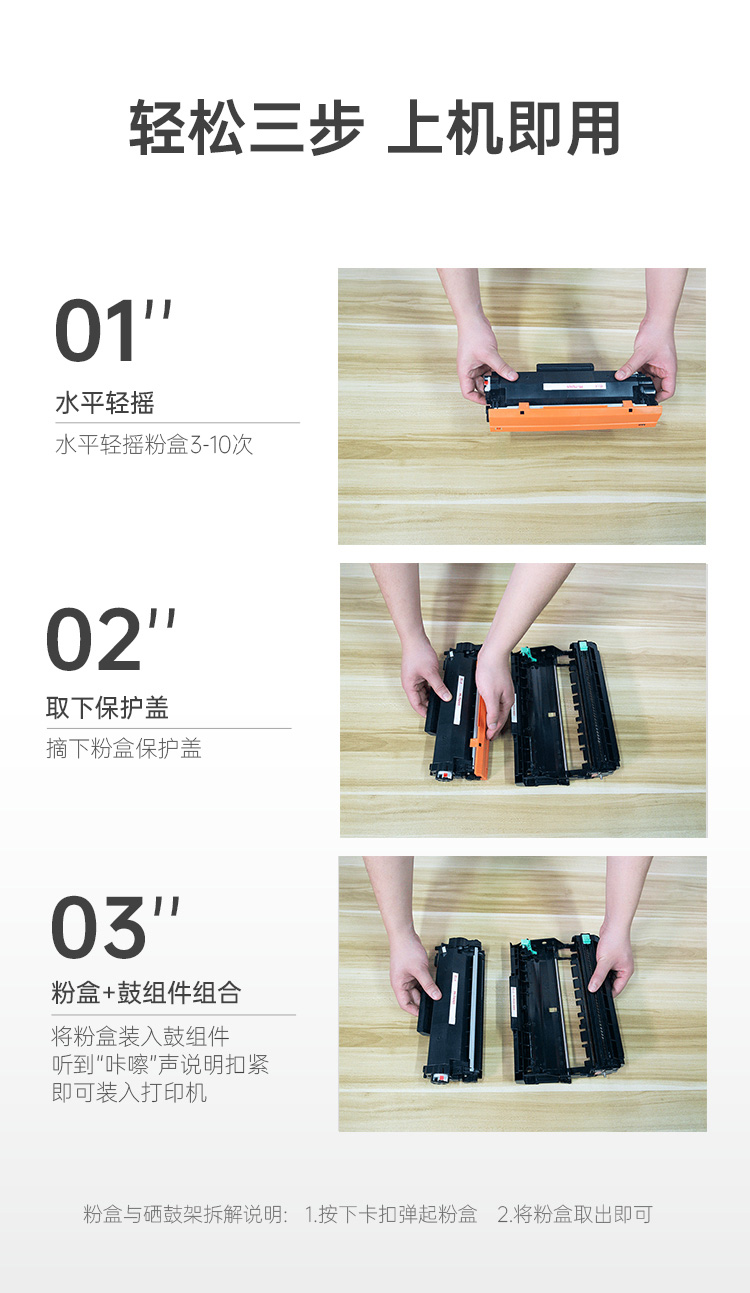 轻松三步 上机即用

01''

水平轻摇

水平轻摇粉盒3-10次

02''

取下保护盖

摘下粉盒保护盖

03''

粉盒+鼓组件组合

将粉盒装入鼓组件
听到“咔嚓”声说明扣紧
即可装入打印机

粉盒与硒鼓架拆解说明： 1.按下卡扣弹起粉盒 2.将粉盒取出即可